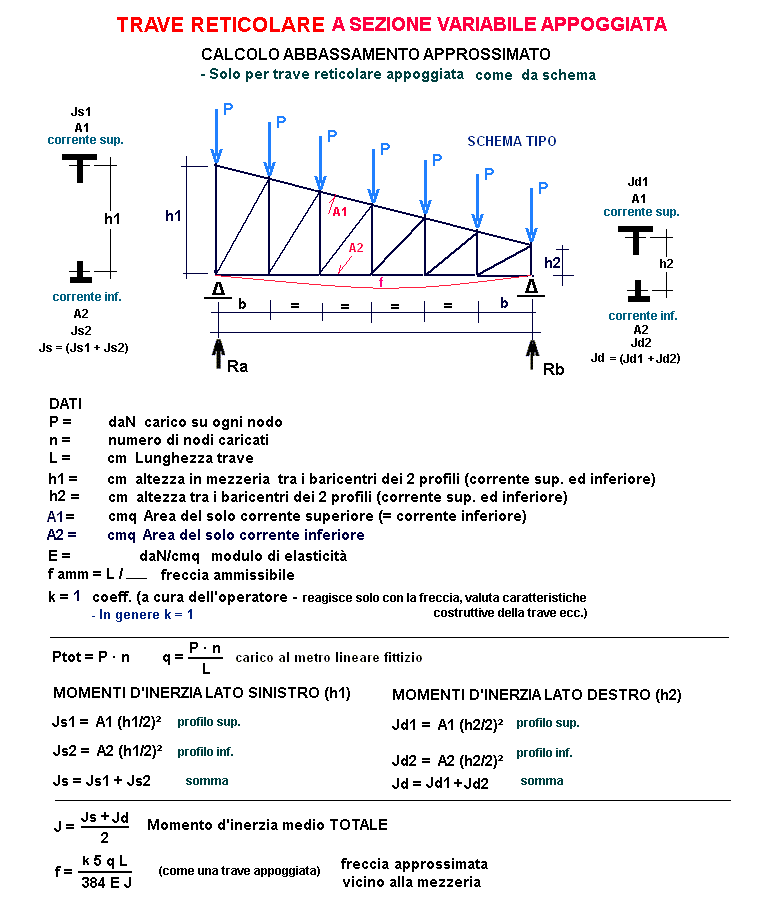 TRAVE RETICOLARE A SEZIONE VARIABILE APPOGGIATA

CALCOLO ABBASSAMENTO APPROSSIMATO

- Solo per trave reticolare appoggiata come da schema

Js1
A1
corrente sup.

h1

corrente inf.
A2
Js2
Js = (Js1 + Js2)

P P P P P P P

SCHEMA TIPO

h1 A1 A2 h2 f

b = = = = b

Ra Rb

Jd1
A1
corrente sup.

h2

corrente inf.
A2
Jd2
Jd = (Jd1 + Jd2)

DATI
P = daN carico su ogni nodo
n = numero di nodi caricati
L = cm Lunghezza trave
h1 = cm altezza in mezzeria tra i baricentri dei 2 profili (corrente sup. ed inferiore)
h2 = cm altezza tra i baricentri dei 2 profili (corrente sup. ed inferiore)
A1= cmq Area del solo corrente superiore (= corrente inferiore)
A2 = cmq Area del solo corrente inferiore
E = daN/cmq modulo di elasticità
f amm = L /___ freccia ammissibile
k = 1 coeff. (a cura dell'operatore - reagisce solo con la freccia, valuta caratteristiche costruttive della trave ecc.)
- In genere k = 1

Ptot = P · n $q = \frac{P \cdot n}{L}$ carico al metro lineare fittizio

MOMENTI D'INERZIA LATO SINISTRO (h1)

Js1 = A1 (h1/2)² profilo sup.

Js2 = A2 (h1/2)² profilo inf.

Js = Js1 + Js2 somma

MOMENTI D'INERZIA LATO DESTRO (h2)

Jd1 = A1 (h2/2)² profilo sup.

Jd2 = A2 (h2/2)² profilo inf.

Jd = Jd1 + Jd2 somma

$J = \frac{Js + Jd}{2}$ Momento d'inerzia medio TOTALE

$f = \frac{k\ 5\ q\ L}{384\ E\ J}$ (come una trave appoggiata) freccia approssimata vicino alla mezzeria